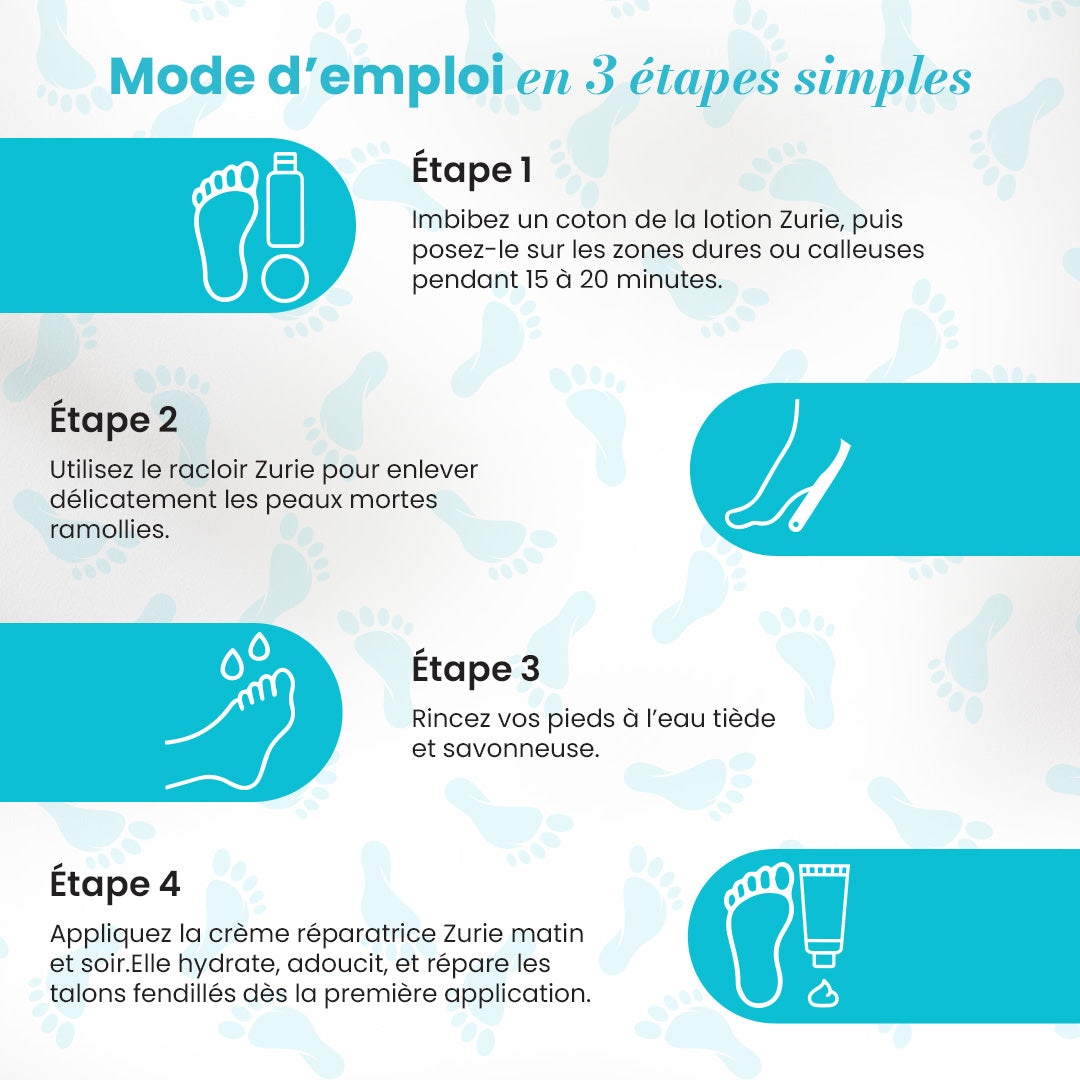 Mode d’emploi en 3 étapes simples

Étape 1

Imbibez un coton de la lotion Zurie, puis posez-le sur les zones dures ou calleuses pendant 15 à 20 minutes.

Étape 2

Utilisez le racloir Zurie pour enlever délicatement les peaux mortes ramollies.

Étape 3

Rincez vos pieds à l’eau tiède et savonneuse.

Étape 4

Appliquez la crème réparatrice Zurie matin et soir.Elle hydrate, adoucit, et répare les talons fendillés dès la première application.